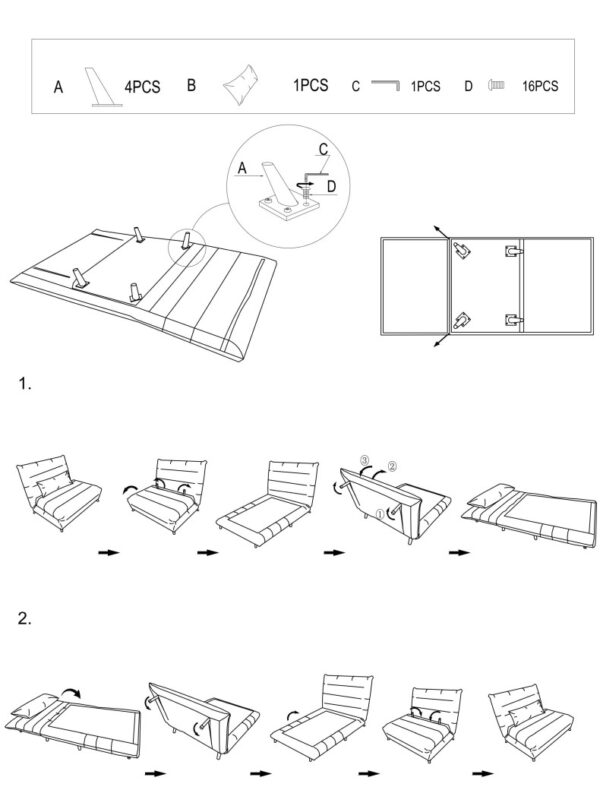 A 4PCS B 1PCS C 1PCS D 16PCS

A
C
D

1.

③ ②
①

2.