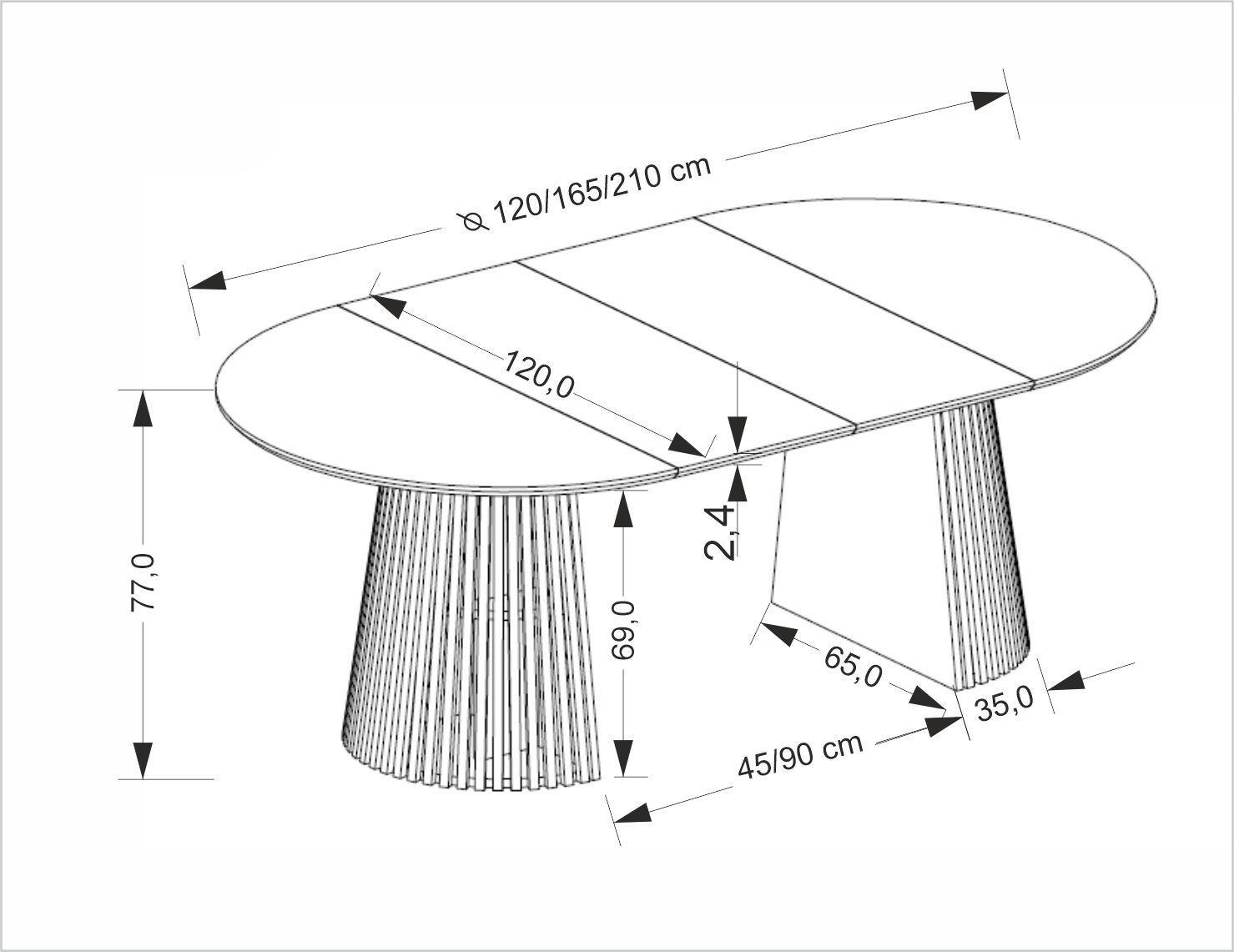 ⌀ 120/165/210 cm

120,0

77,0

69,0

2,4

65,0

35,0

45/90 cm