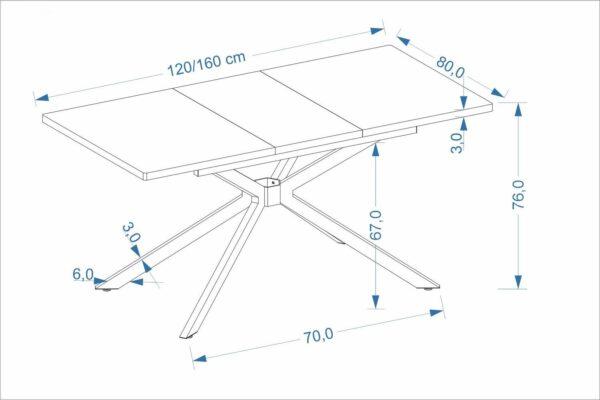 120/160 cm
80,0
3,0
76,0
67,0
3,0
6,0
70,0