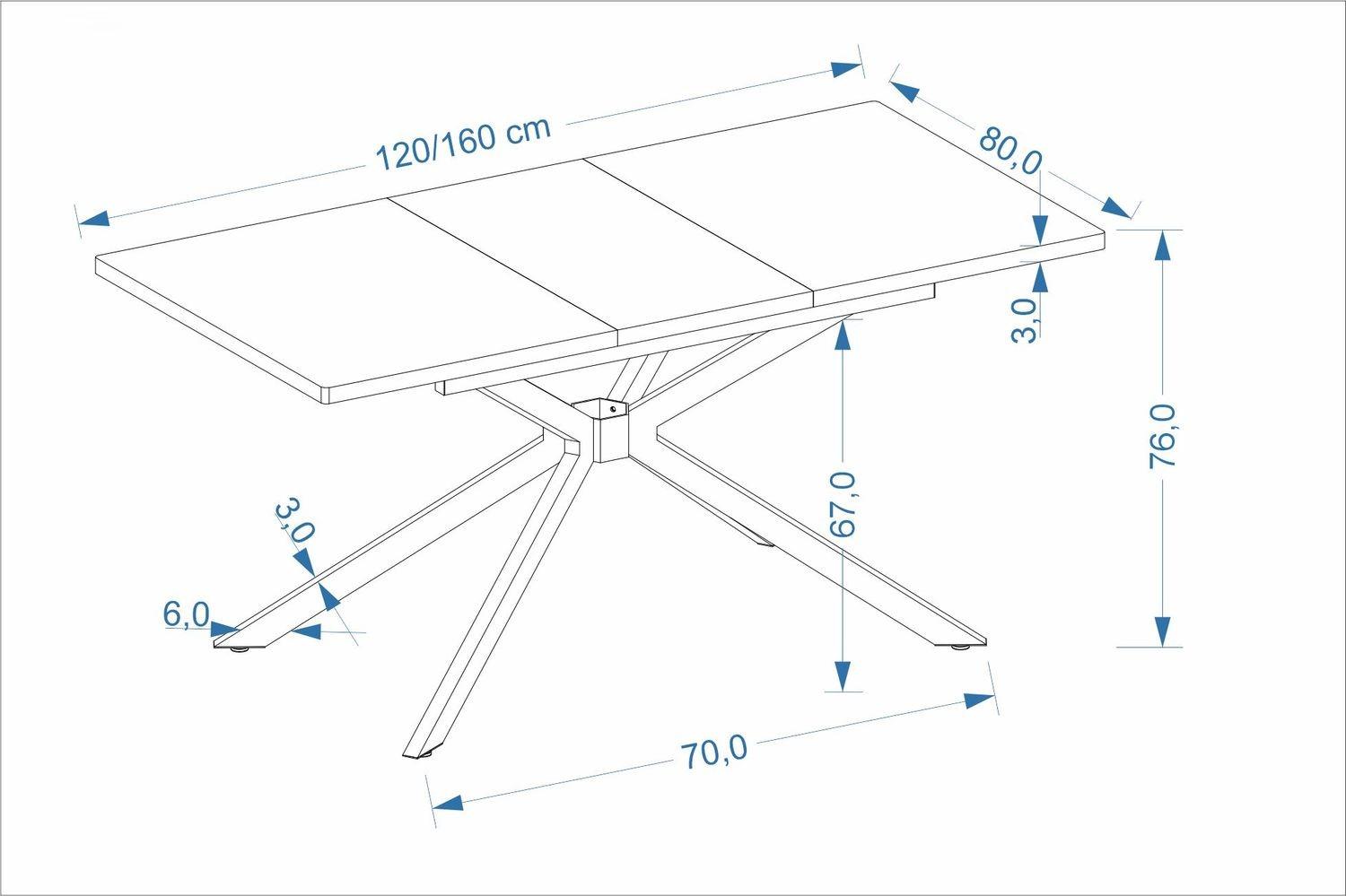 120/160 cm

80,0

3,0

76,0

67,0

3,0

6,0

70,0